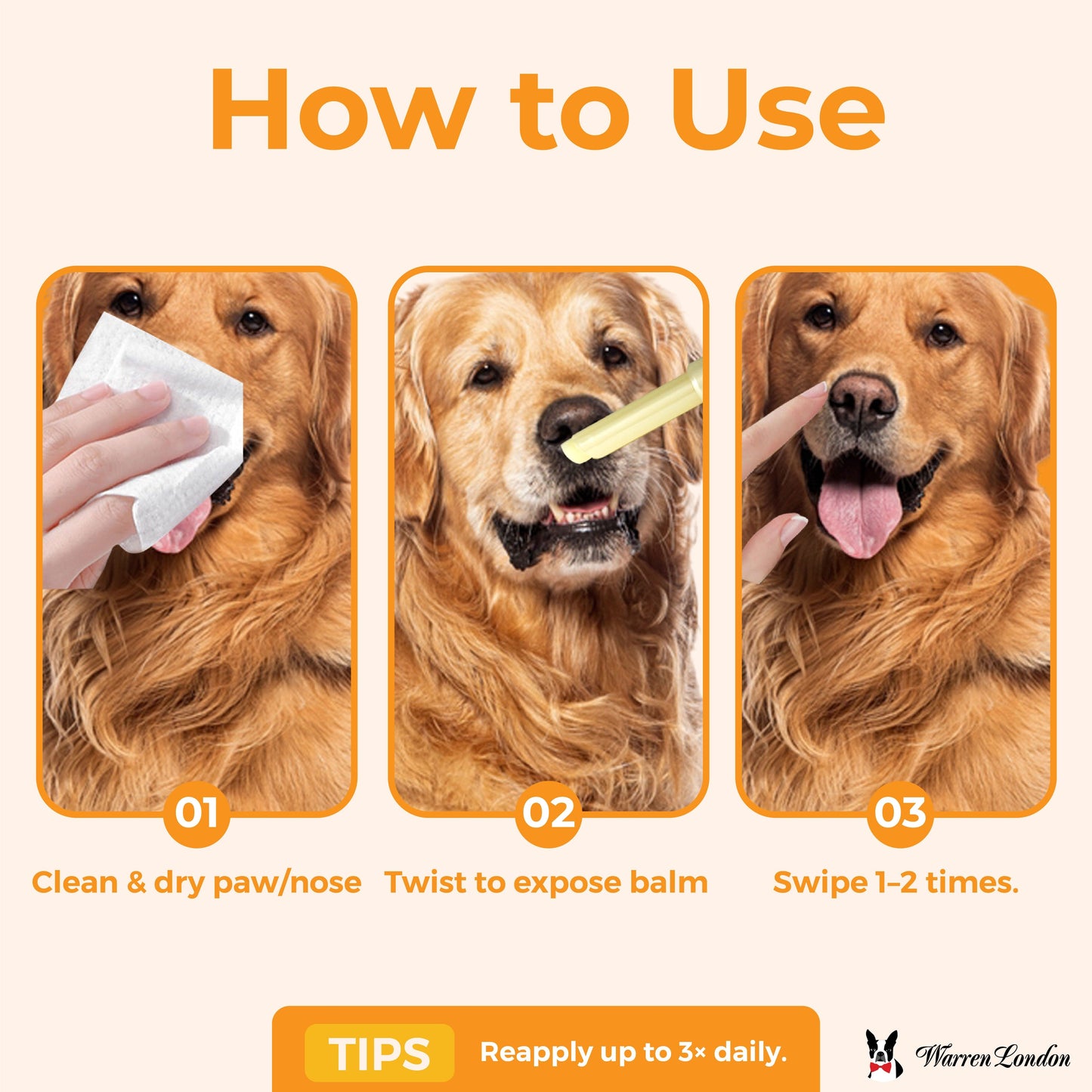 How to Use

01
Clean & dry paw/nose

02
Twist to expose balm

03
Swipe 1–2 times.

TIPS Reapply up to 3× daily.

Warren London