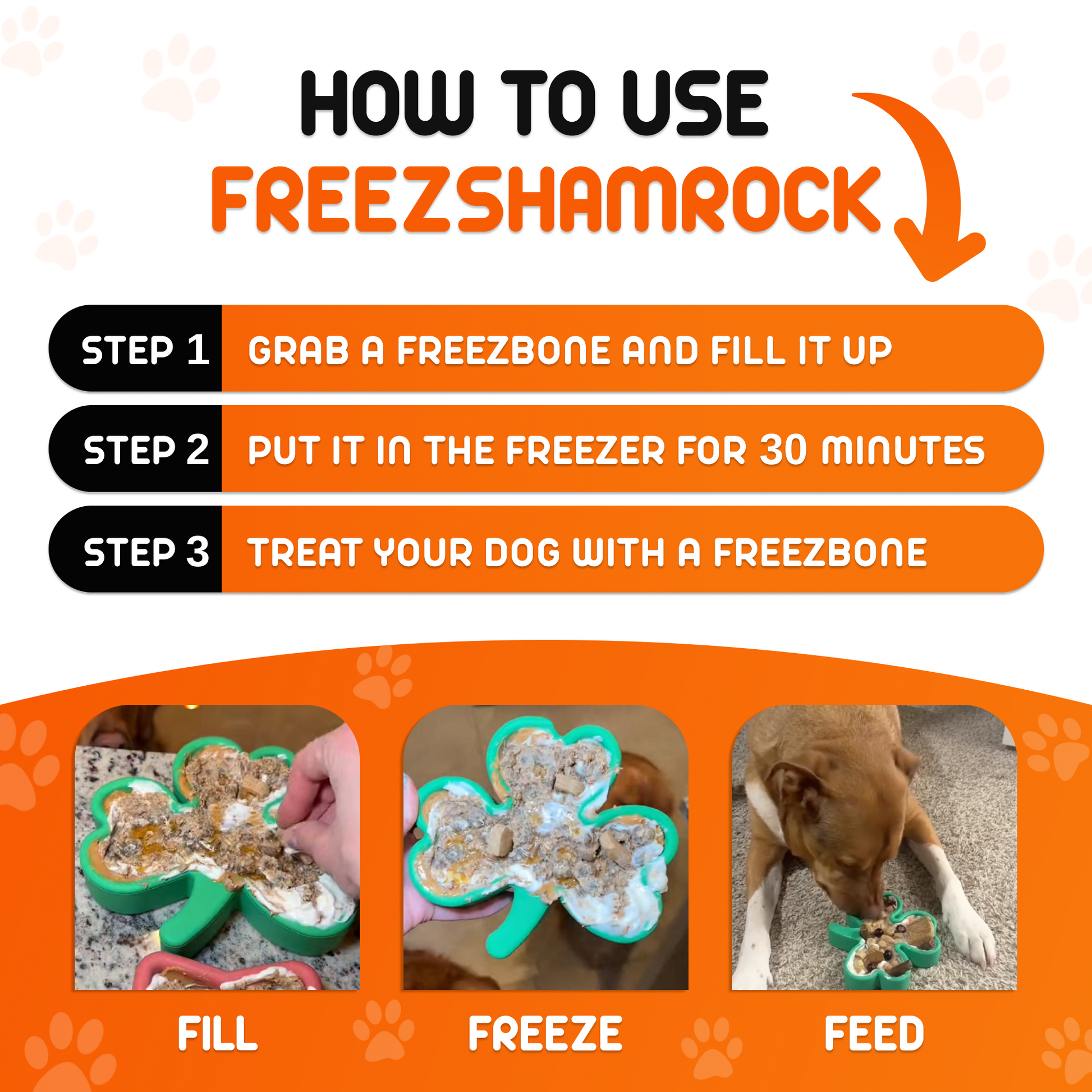 HOW TO USE
FREEZSHAMROCK

STEP 1 GRAB A FREEZBONE AND FILL IT UP

STEP 2 PUT IT IN THE FREEZER FOR 30 MINUTES

STEP 3 TREAT YOUR DOG WITH A FREEZBONE

FILL

FREEZE

FEED